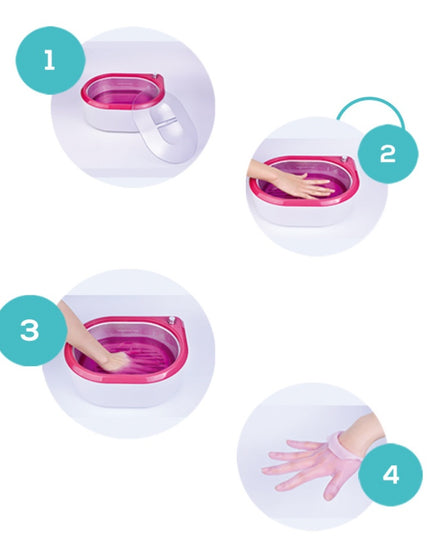 1

2

3

4